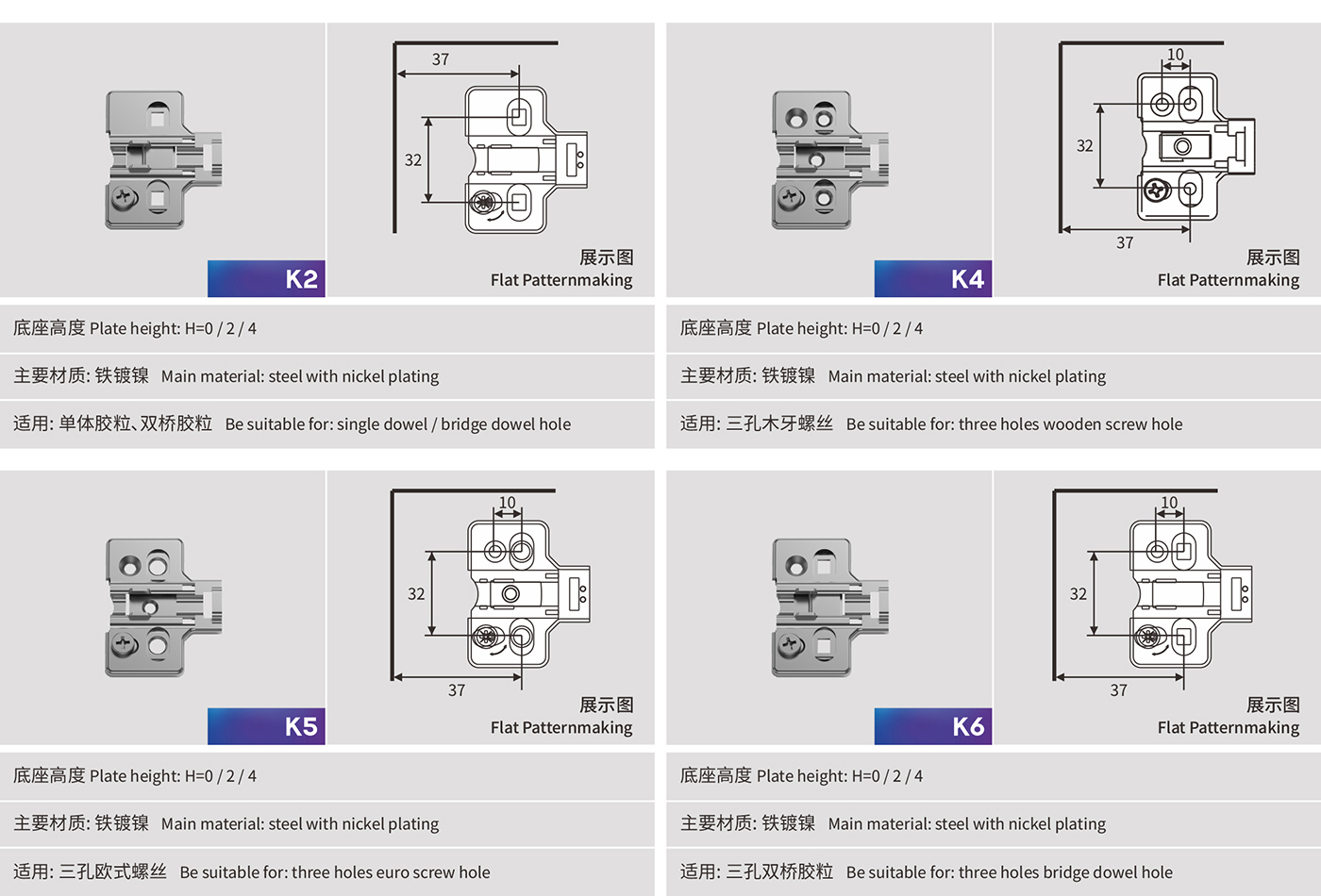 37

32

K2

展示图
Flat Patternmaking

底座高度 Plate height: H=0 / 2 / 4

主要材质: 铁镀镍 Main material: steel with nickel plating

适用: 单体胶粒、双桥胶粒 Be suitable for: single dowel / bridge dowel hole

10

32

37

K4

展示图
Flat Patternmaking

底座高度 Plate height: H=0 / 2 / 4

主要材质: 铁镀镍 Main material: steel with nickel plating

适用: 三孔木牙螺丝 Be suitable for: three holes wooden screw hole

10

32

37

K5

展示图
Flat Patternmaking

底座高度 Plate height: H=0 / 2 / 4

主要材质: 铁镀镍 Main material: steel with nickel plating

适用: 三孔欧式螺丝 Be suitable for: three holes euro screw hole

10

32

37

K6

展示图
Flat Patternmaking

底座高度 Plate height: H=0 / 2 / 4

主要材质: 铁镀镍 Main material: steel with nickel plating

适用: 三孔双桥胶粒 Be suitable for: three holes bridge dowel hole