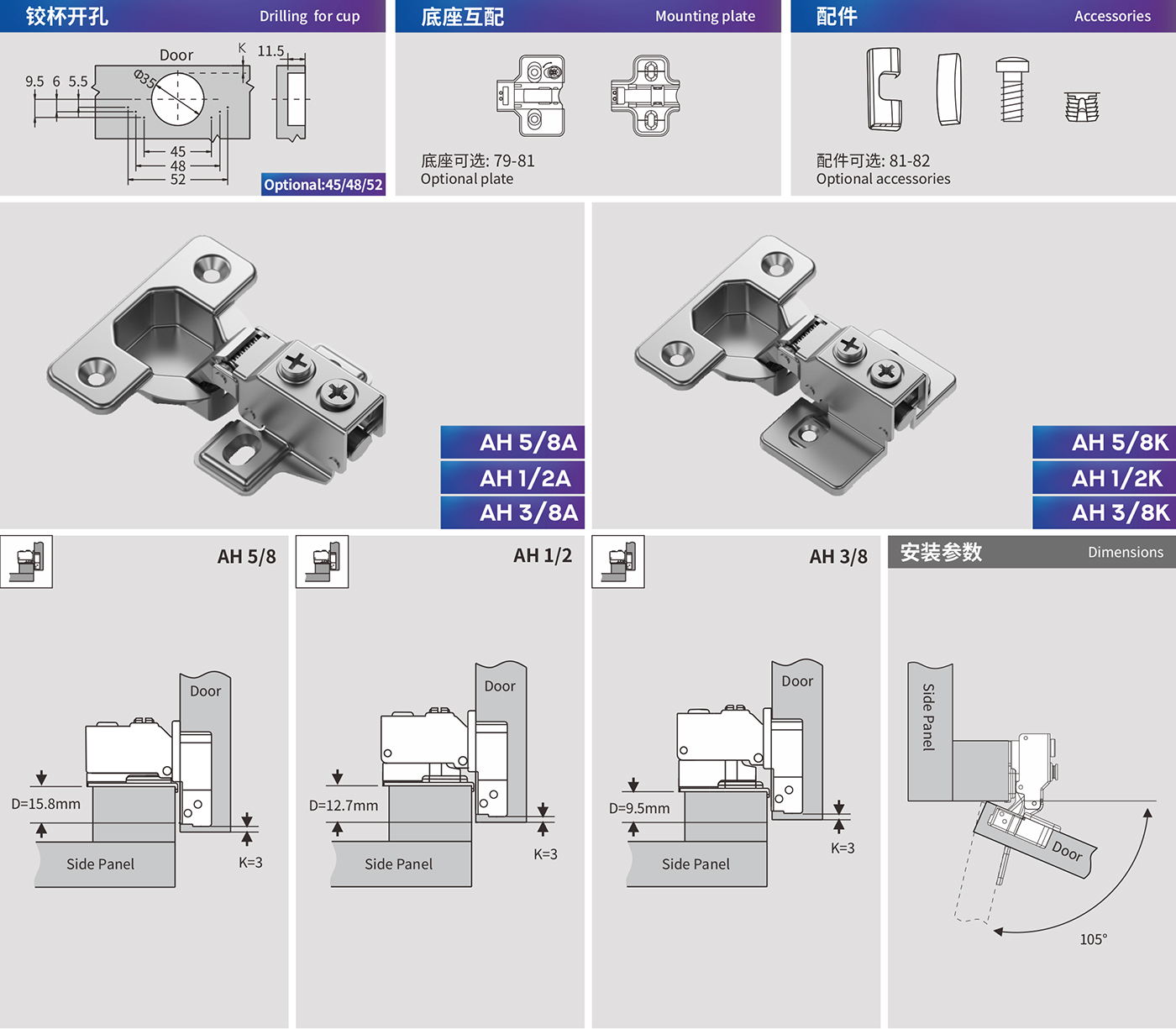 铰杯开孔 Drilling for cup

Door
K 11.5
9.5 6 5.5
Φ35
45
48
52
Optional:45/48/52

底座互配 Mounting plate

底座可选: 79-81
Optional plate

配件 Accessories

配件可选: 81-82
Optional accessories

AH 5/8A
AH 1/2A
AH 3/8A

AH 5/8K
AH 1/2K
AH 3/8K

AH 5/8
Door
D=15.8mm
Side Panel
K=3

AH 1/2
Door
D=12.7mm
Side Panel
K=3

AH 3/8
Door
D=9.5mm
Side Panel
K=3

安装参数 Dimensions
Side Panel
Door
105°